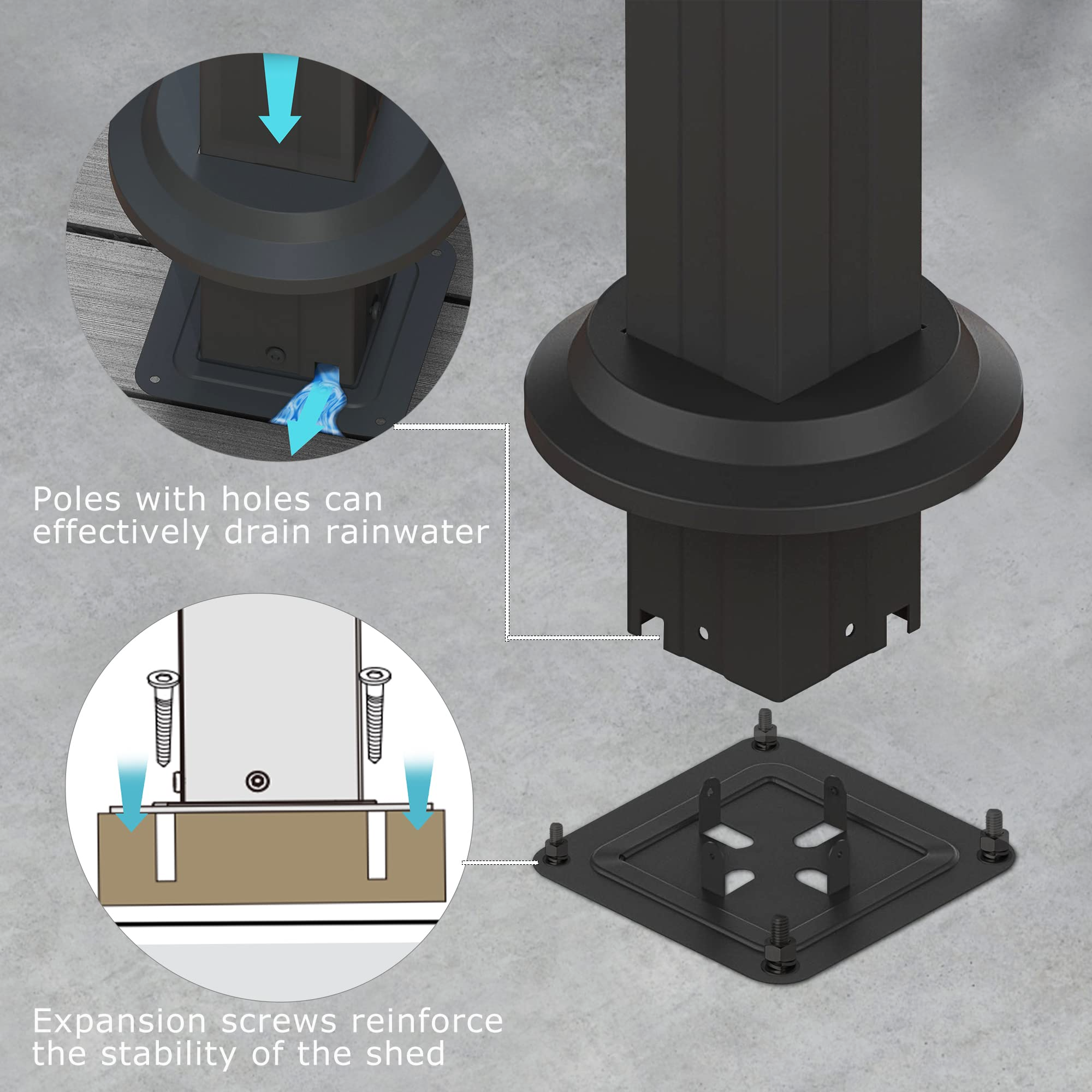 Poles with holes can effectively drain rainwater

Expansion screws reinforce the stability of the shed